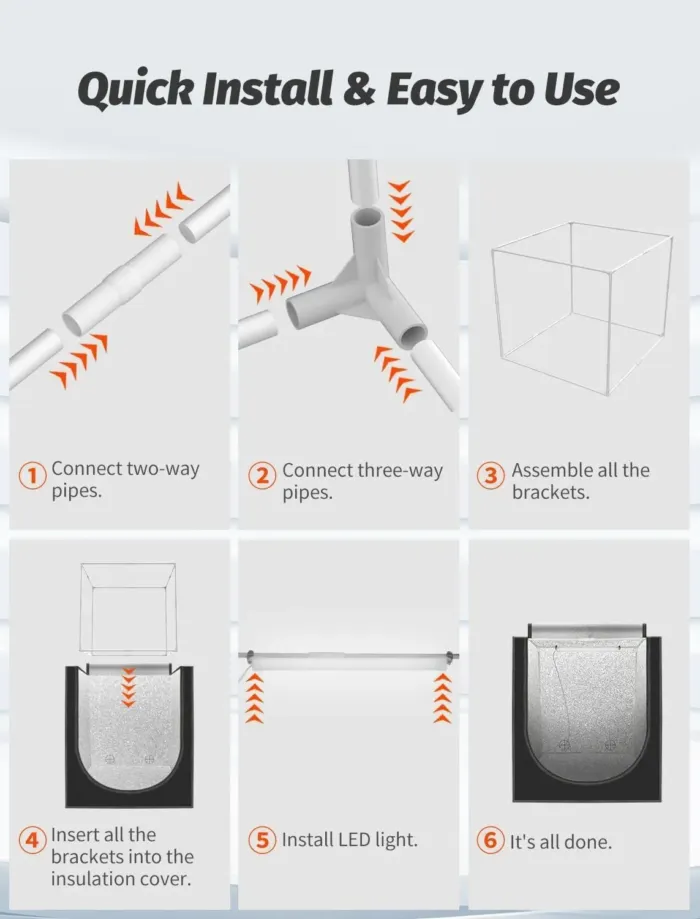 Quick Install & Easy to Use

1 Connect two-way pipes.

2 Connect three-way pipes.

3 Assemble all the brackets.

4 Insert all the brackets into the insulation cover.

5 Install LED light.

6 It's all done.